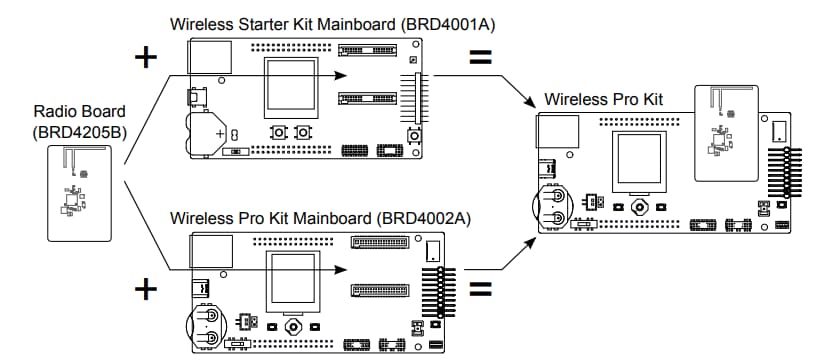 Wireless Starter Kit Mainboard (BRD4001A)

+

=

Radio Board (BRD4205B)

Wireless Pro Kit

Wireless Pro Kit Mainboard (BRD4002A)

+

=